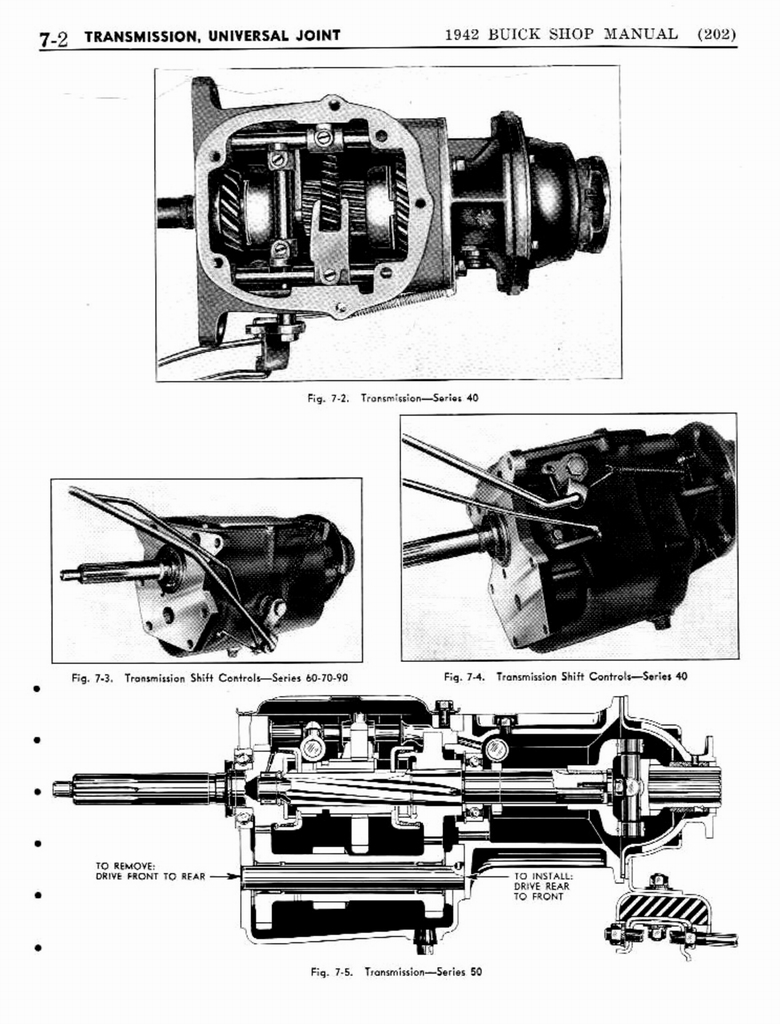 7-2 TRANSMISSION, UNIVERSAL JOINT

1942 BUICK SHOP MANUAL (202)

Fig. 7-2. Transmission—Series 40

Fig. 7-3. Transmission Shift Controls—Series 60-70-90

Fig. 7-4. Transmission Shift Controls—Series 40

TO REMOVE: DRIVE FRONT TO REAR

TO INSTALL: DRIVE REAR TO FRONT

Fig. 7-5. Transmission—Series 50